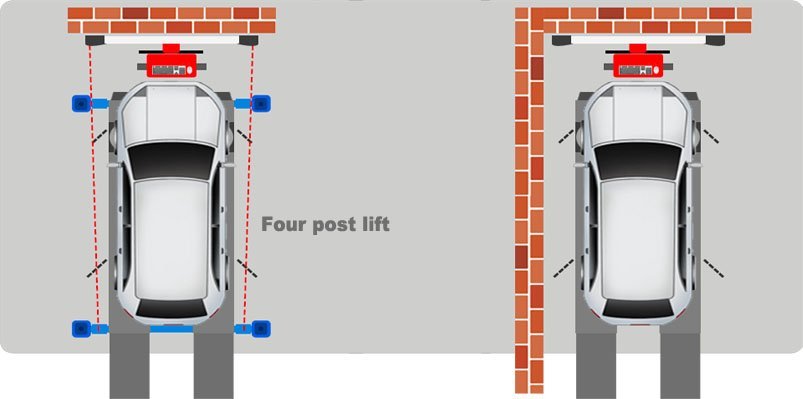 Four post lift