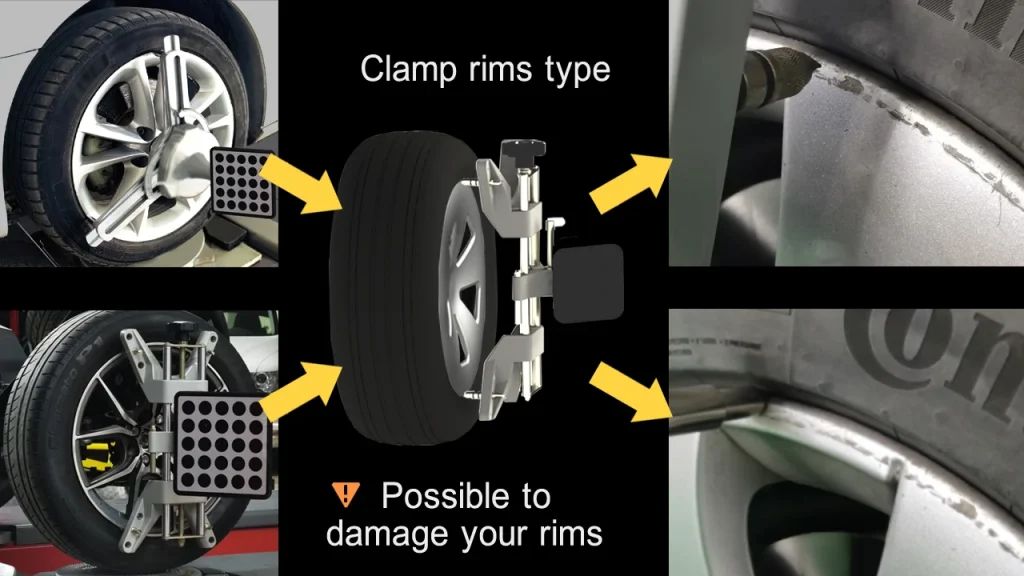 Clamp rims type

Possible to damage your rims